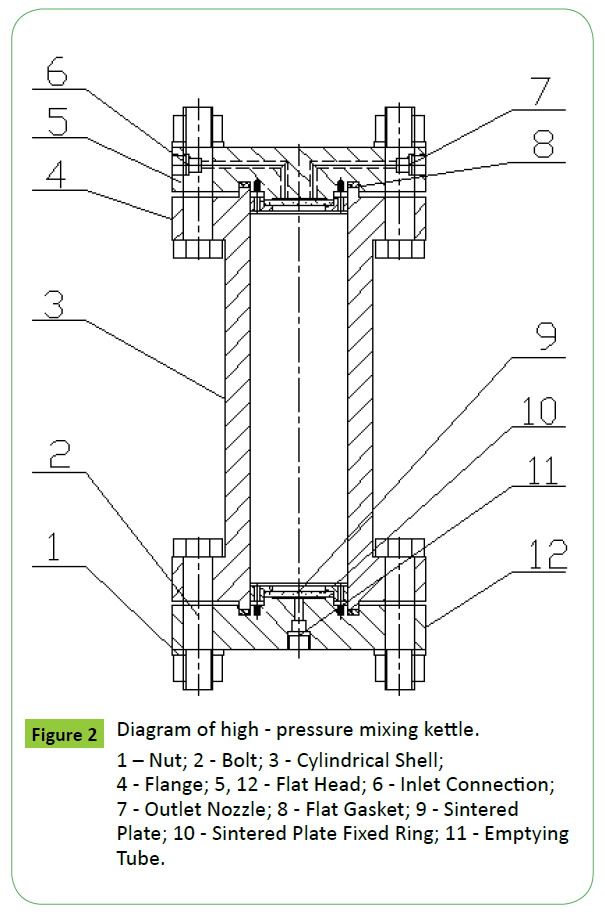 6
5
4
3
2
1
7
8
9
10
11
12

Figure 2 Diagram of high - pressure mixing kettle.

1 – Nut; 2 - Bolt; 3 - Cylindrical Shell; 4 - Flange; 5, 12 - Flat Head; 6 - Inlet Connection; 7 - Outlet Nozzle; 8 - Flat Gasket; 9 - Sintered Plate; 10 - Sintered Plate Fixed Ring; 11 - Emptying Tube.